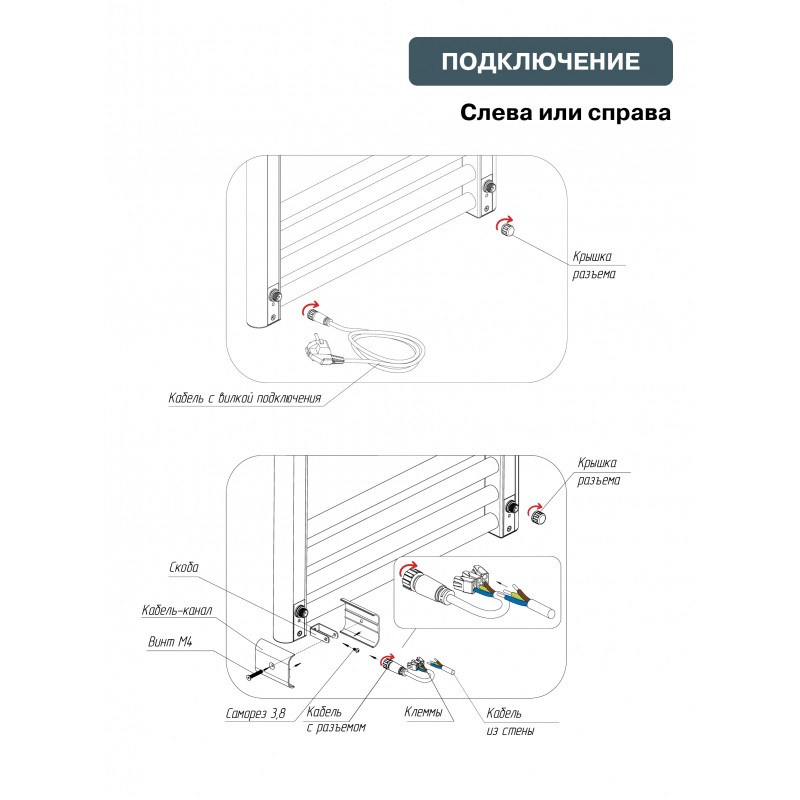 ПОДКЛЮЧЕНИЕ

Слева или справа

Крышка разъема

Кабель с вилкой подключения

Крышка разъема

Скоба

Кабель-канал

Винт М4

Саморез 3,8

Кабель с разъемом

Клеммы

Кабель из стены