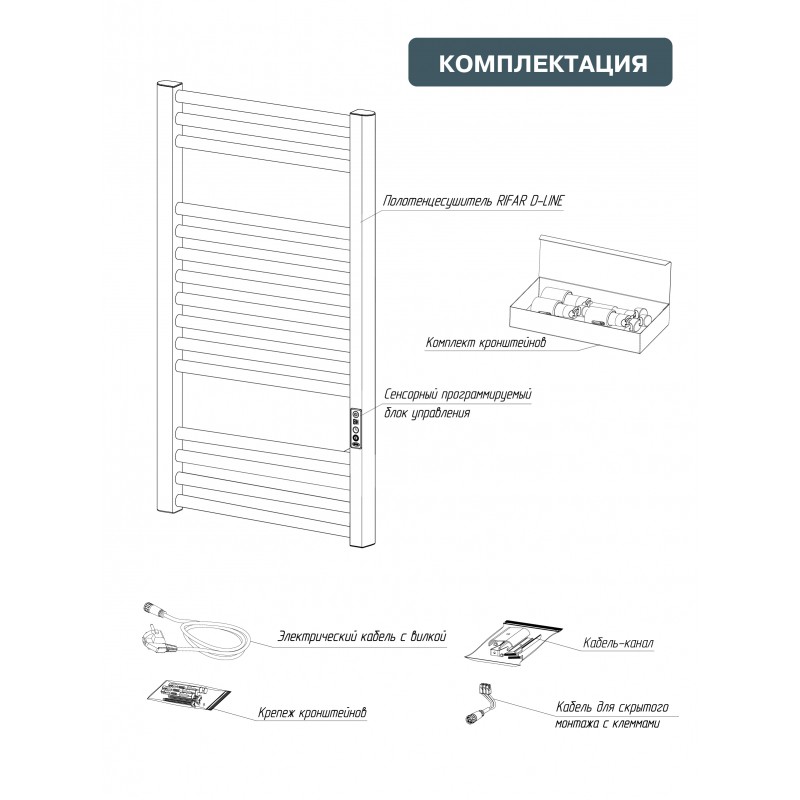 КОМПЛЕКТАЦИЯ

Полотенцесушитель RIFAR D-LINE

Комплект кронштейнов

Сенсорный программируемый блок управления

Электрический кабель с вилкой

Кабель-канал

Крепеж кронштейнов

Кабель для скрытого монтажа с клеммами